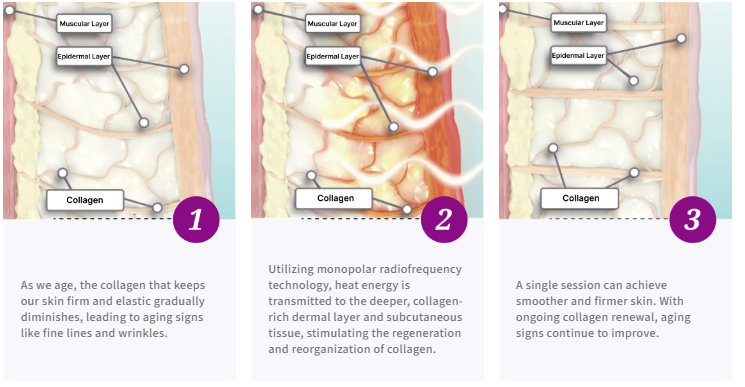 Muscular Layer

Epidermal Layer

Collagen

1

As we age, the collagen that keeps our skin firm and elastic gradually diminishes, leading to aging signs like fine lines and wrinkles.

Muscular Layer

Epidermal Layer

Collagen

2

Utilizing monopolar radiofrequency technology, heat energy is transmitted to the deeper, collagen-rich dermal layer and subcutaneous tissue, stimulating the regeneration and reorganization of collagen.

Muscular Layer

Epidermal Layer

Collagen

3

A single session can achieve smoother and firmer skin. With ongoing collagen renewal, aging signs continue to improve.